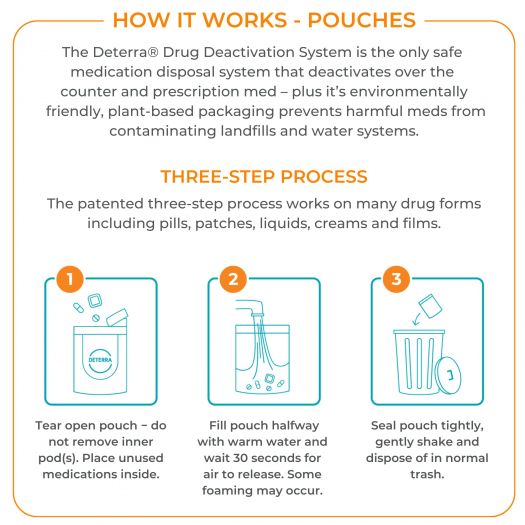 HOW IT WORKS - POUCHES

The Deterra® Drug Deactivation System is the only safe medication disposal system that deactivates over the counter and prescription med – plus it's environmentally friendly, plant-based packaging prevents harmful meds from contaminating landfills and water systems.

THREE-STEP PROCESS

The patented three-step process works on many drug forms including pills, patches, liquids, creams and films.

1

DETERRA

Tear open pouch – do not remove inner pod(s). Place unused medications inside.

2

Fill pouch halfway with warm water and wait 30 seconds for air to release. Some foaming may occur.

3

Seal pouch tightly, gently shake and dispose of in normal trash.